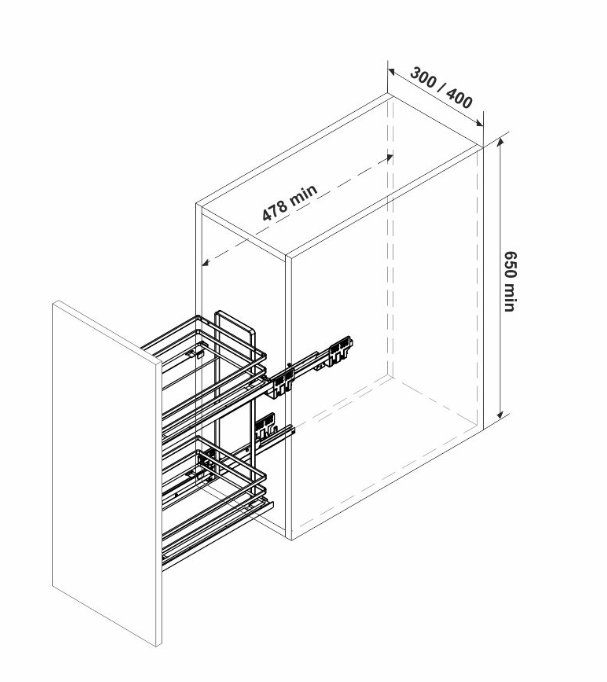 300 / 400

478 min

650 min